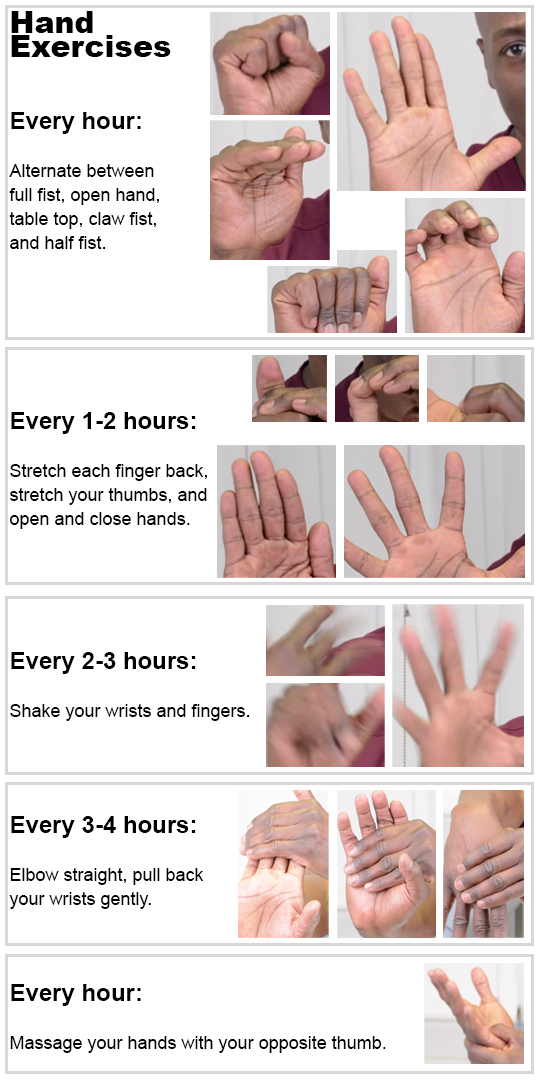 Hand Exercises

Every hour:

Alternate between full fist, open hand, table top, claw fist, and half fist.

Every 1-2 hours:

Stretch each finger back, stretch your thumbs, and open and close hands.

Every 2-3 hours:

Shake your wrists and fingers.

Every 3-4 hours:

Elbow straight, pull back your wrists gently.

Every hour:

Massage your hands with your opposite thumb.